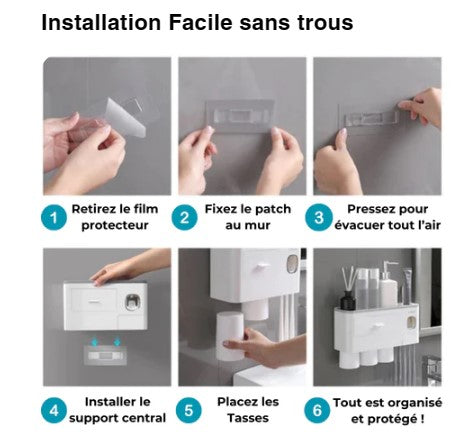 Installation Facile sans trous

1 Retirez le film protecteur

2 Fixez le patch au mur

3 Pressez pour évacuer tout l'air

4 Installer le support central

5 Placez les Tasses

6 Tout est organisé et protégé !