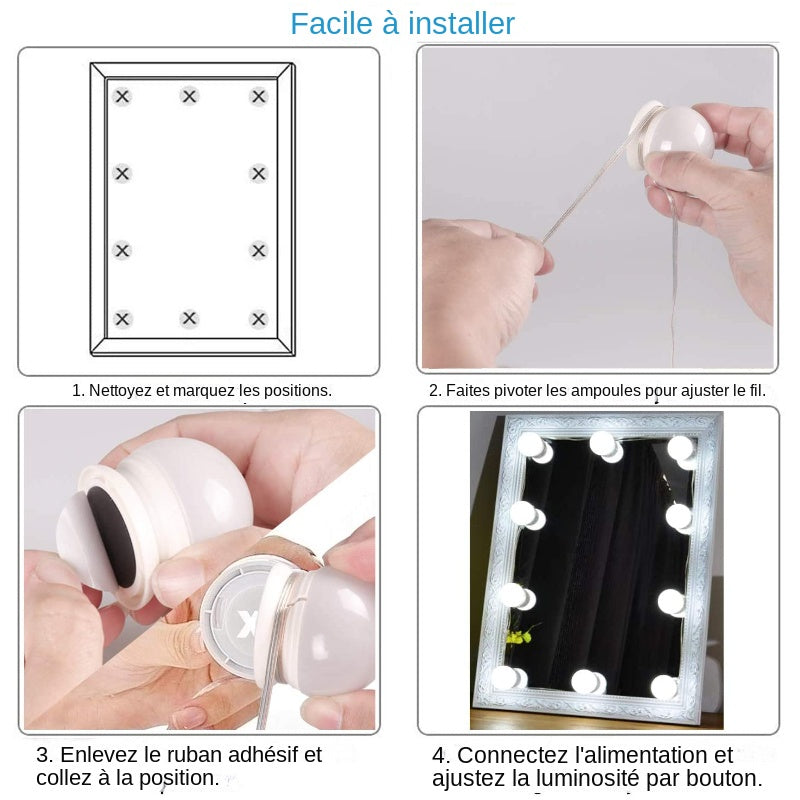 Facile à installer

1. Nettoyez et marquez les positions.

2. Faites pivoter les ampoules pour ajuster le fil.

3. Enlevez le ruban adhésif et collez à la position.

4. Connectez l'alimentation et ajustez la luminosité par bouton.